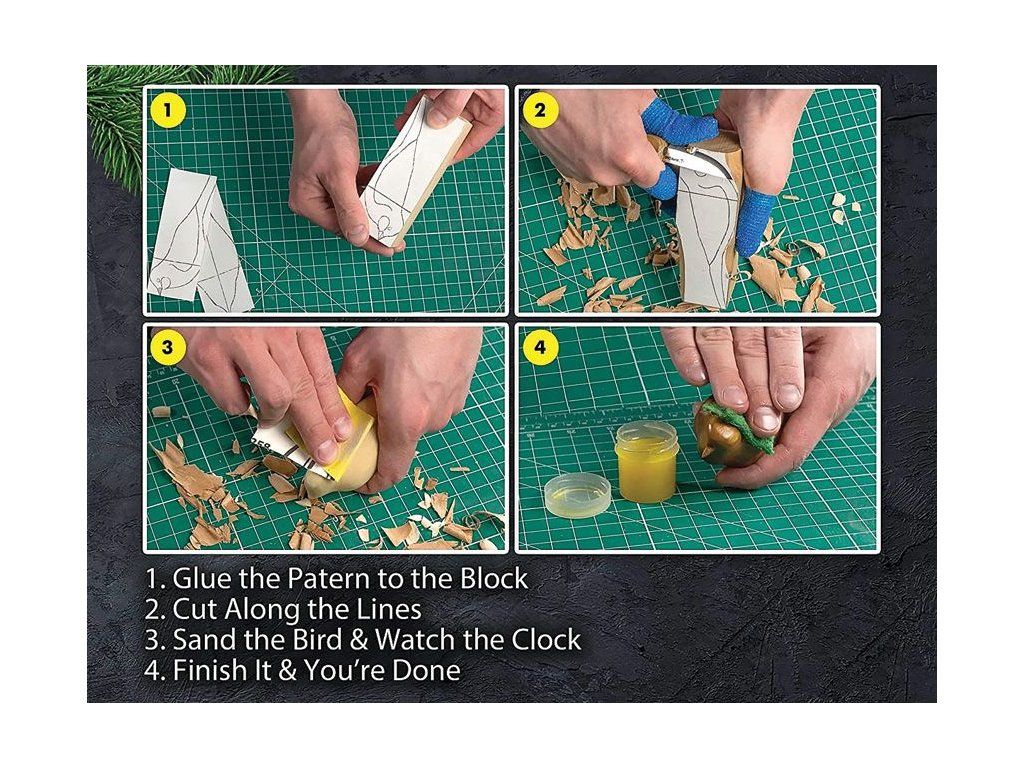 1

2

3

4

1. Glue the Patern to the Block
2. Cut Along the Lines
3. Sand the Bird & Watch the Clock
4. Finish It & You're Done